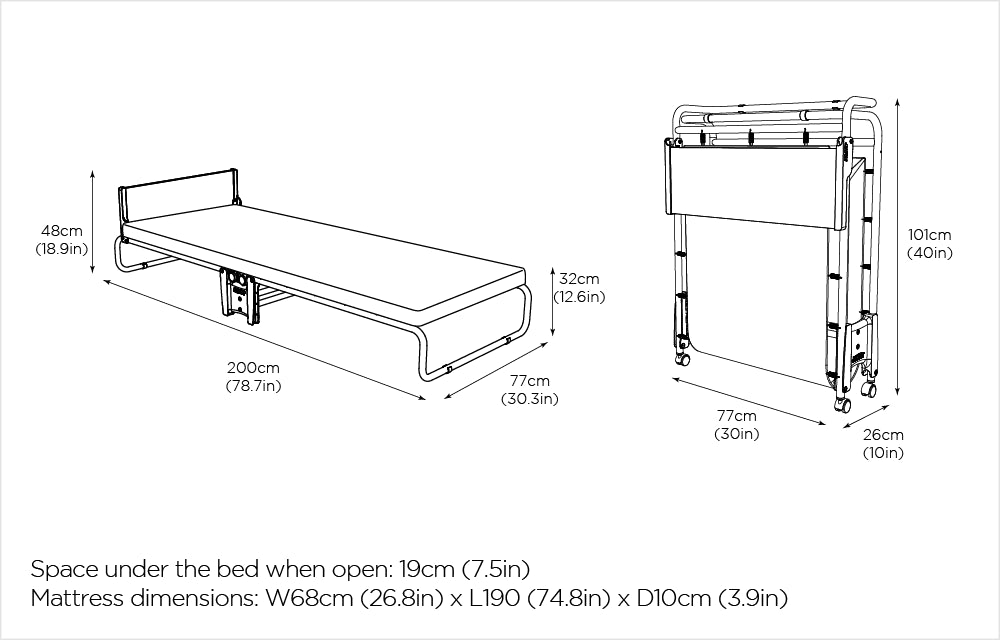 48cm
(18.9in)

32cm
(12.6in)

200cm
(78.7in)

77cm
(30.3in)

101cm
(40in)

77cm
(30in)

26cm
(10in)

Space under the bed when open: 19cm (7.5in)
Mattress dimensions: W68cm (26.8in) x L190 (74.8in) x D10cm (3.9in)