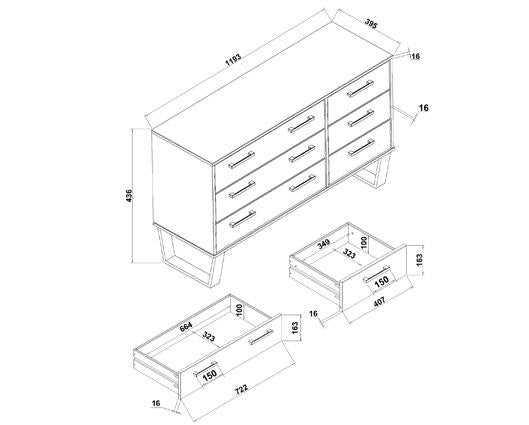 1193
395
16
16
436
349
100
323
163
150
407
16
664
100
323
163
150
722
16