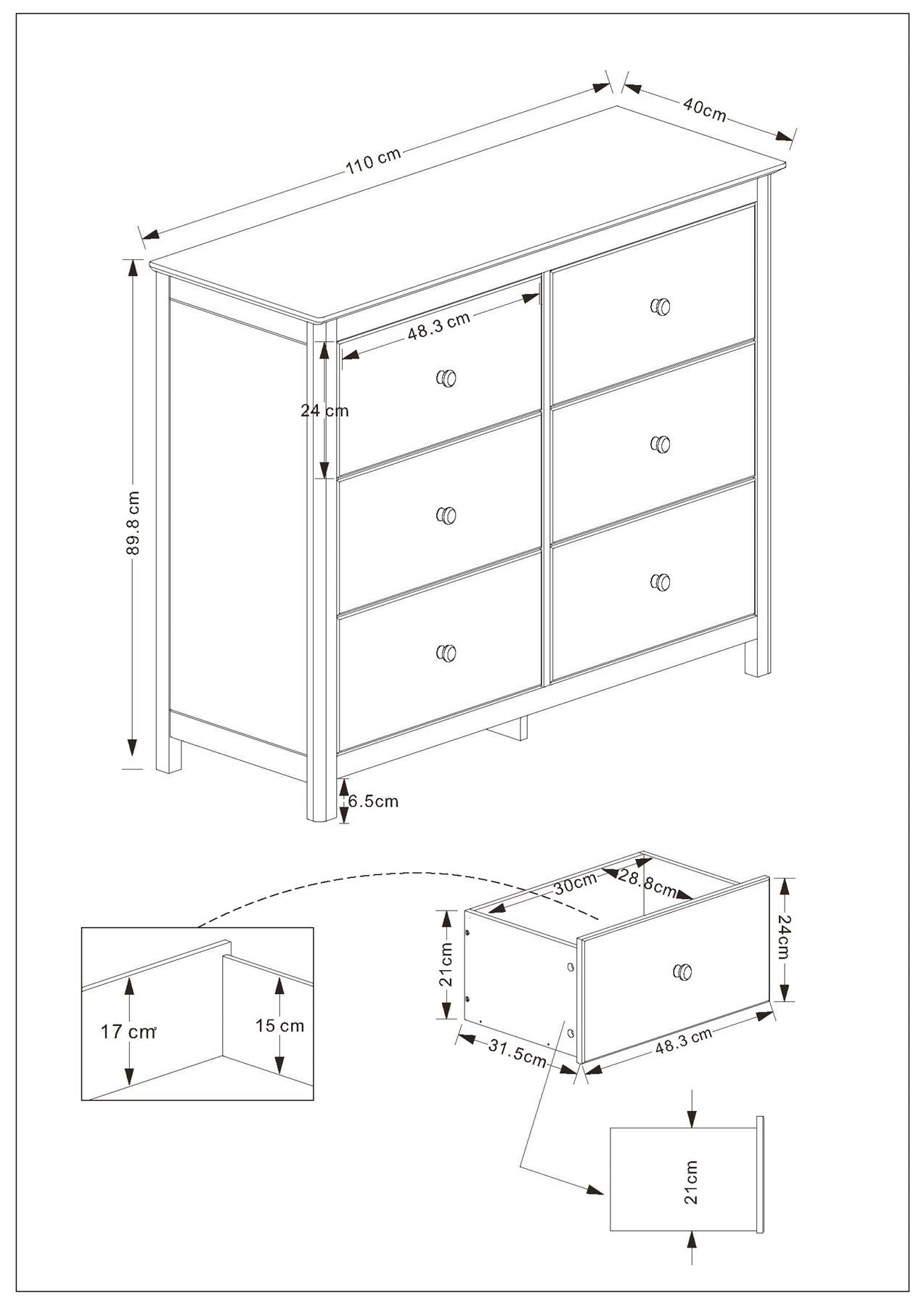 110 cm
40cm
48.3 cm
24 cm
89.8 cm
6.5cm
30cm
28.8cm
24cm
21cm
31.5cm
48.3 cm
17 cm
15 cm
21cm