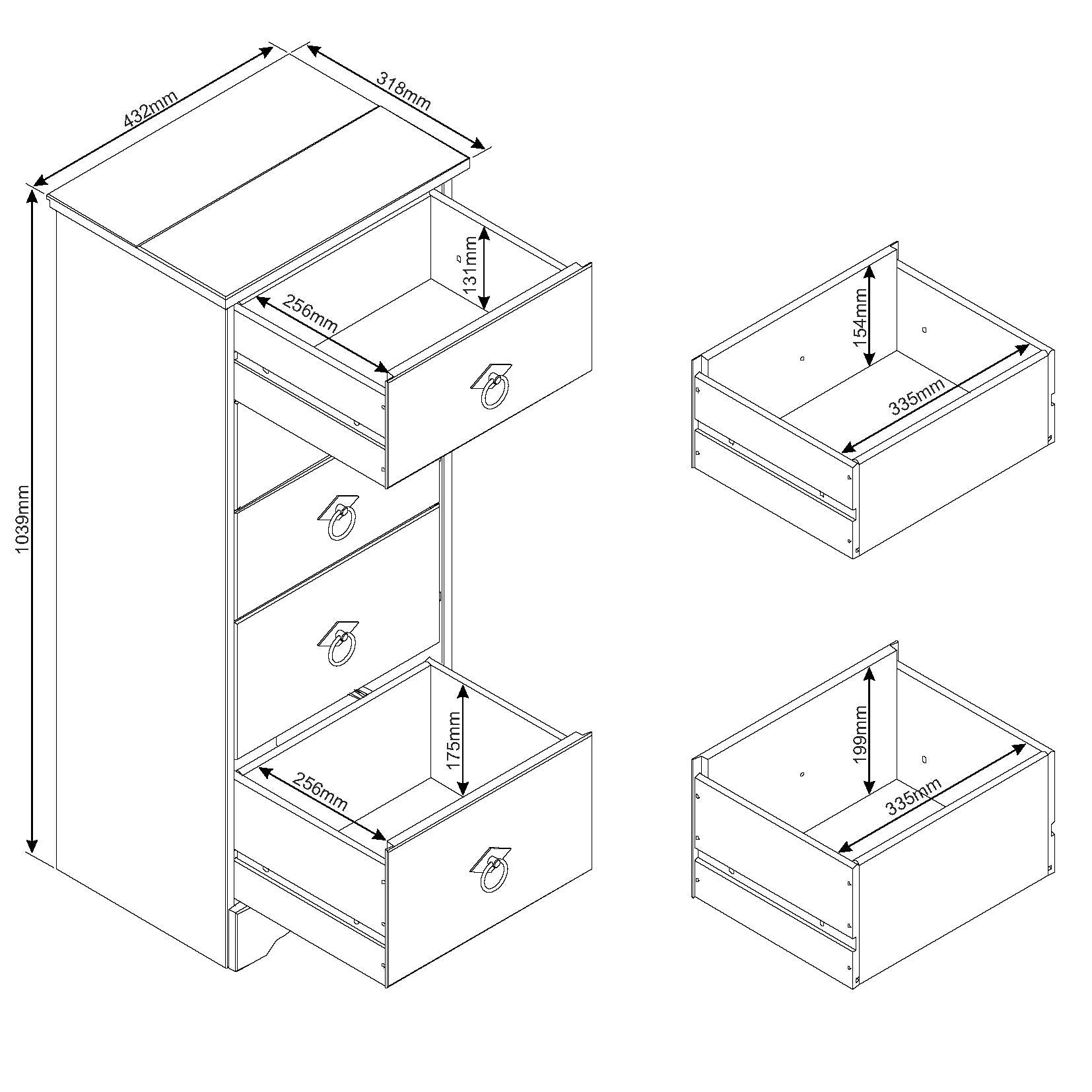 432mm
318mm
1039mm
131mm
256mm
175mm
256mm
154mm
335mm
199mm
335mm